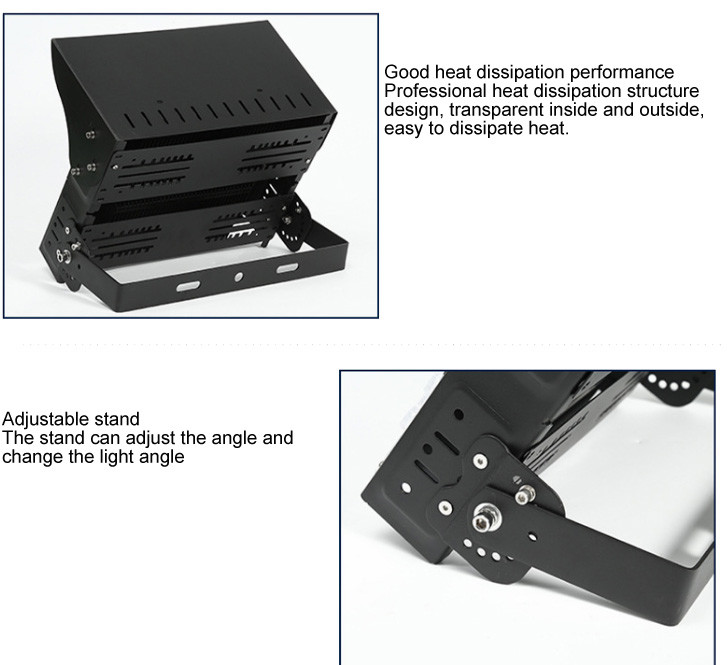 Good heat dissipation performance
Professional heat dissipation structure design, transparent inside and outside, easy to dissipate heat.

Adjustable stand
The stand can adjust the angle and change the light angle