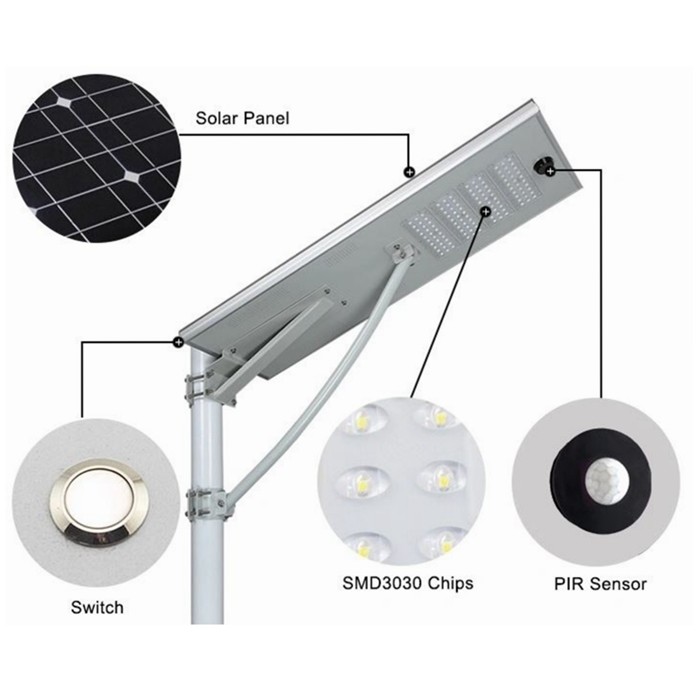 Solar Panel

Switch

SMD3030 Chips

PIR Sensor